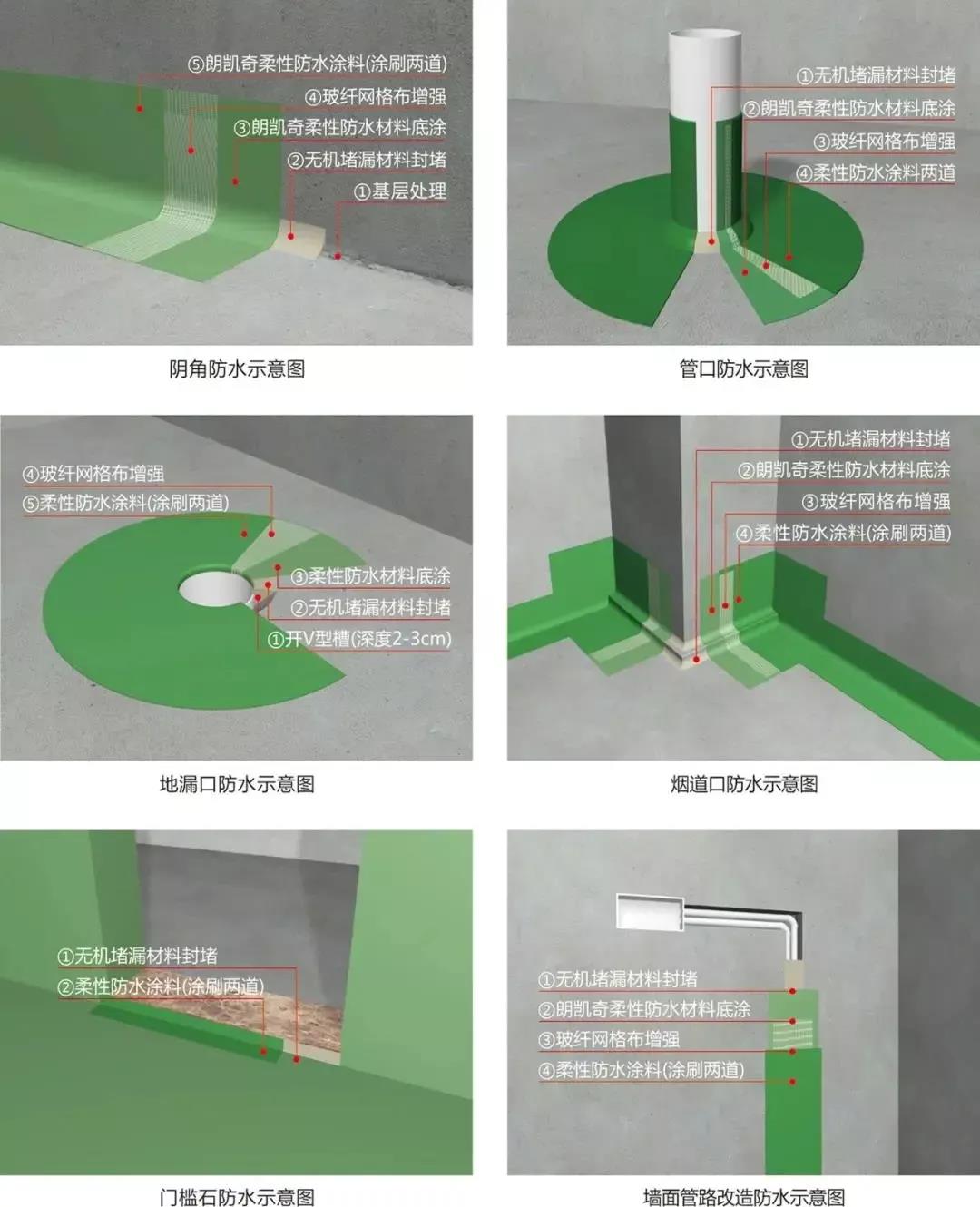 ⑤朗凯奇柔性防水涂料(涂刷两道)
④玻纤网格布增强
③朗凯奇柔性防水材料底涂
②无机堵漏材料封堵
①基层处理

阴角防水示意图

①无机堵漏材料封堵
②朗凯奇柔性防水材料底涂
③玻纤网格布增强
④柔性防水涂料两道

管口防水示意图

④玻纤网格布增强
⑤柔性防水涂料(涂刷两道)
③柔性防水材料底涂
②无机堵漏材料封堵
①开V型槽(深度2-3cm)

地漏口防水示意图

①无机堵漏材料封堵
②朗凯奇柔性防水材料底涂
③玻纤网格布增强
④柔性防水涂料(涂刷两道)

烟道口防水示意图

①无机堵漏材料封堵
②柔性防水涂料(涂刷两道)

门槛石防水示意图

①无机堵漏材料封堵
②朗凯奇柔性防水材料底涂
③玻纤网格布增强
④柔性防水涂料(涂刷两道)

墙面管路改造防水示意图