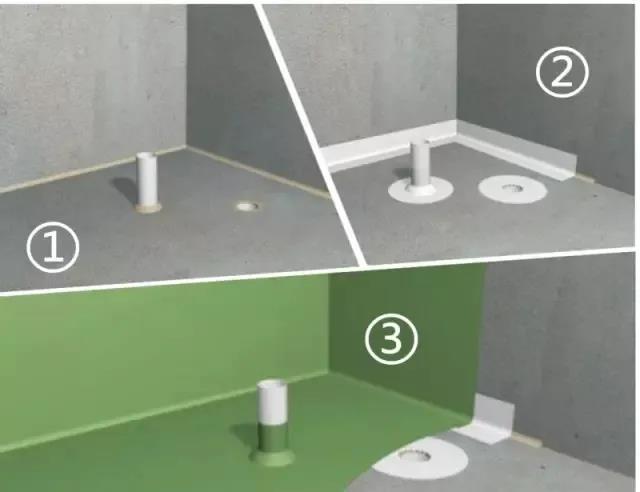 ①

②

③