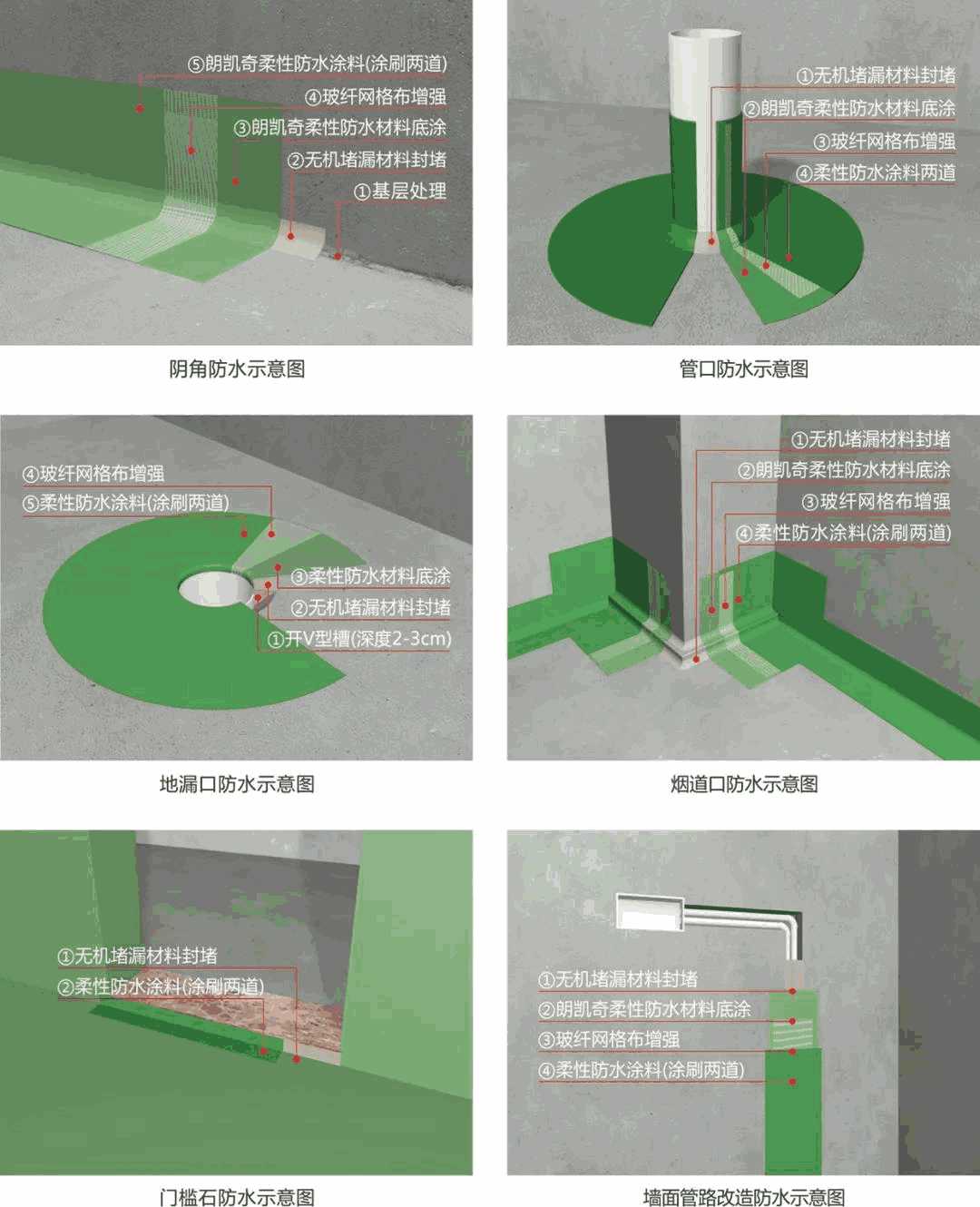 ⑤朗凯奇柔性防水涂料(涂刷两道)
④玻纤网格布增强
③朗凯奇柔性防水材料底涂
②无机堵漏材料封堵
①基层处理

阴角防水示意图

①无机堵漏材料封堵
②朗凯奇柔性防水材料底涂
③玻纤网格布增强
④柔性防水涂料两道

管口防水示意图

④玻纤网格布增强
⑤柔性防水涂料(涂刷两道)
③柔性防水材料底涂
②无机堵漏材料封堵
①开V型槽(深度2-3cm)

地漏口防水示意图

①无机堵漏材料封堵
②朗凯奇柔性防水材料底涂
③玻纤网格布增强
④柔性防水涂料(涂刷两道)

烟道口防水示意图

①无机堵漏材料封堵
②柔性防水涂料(涂刷两道)

门槛石防水示意图

①无机堵漏材料封堵
②朗凯奇柔性防水材料底涂
③玻纤网格布增强
④柔性防水涂料(涂刷两道)

墙面管路改造防水示意图